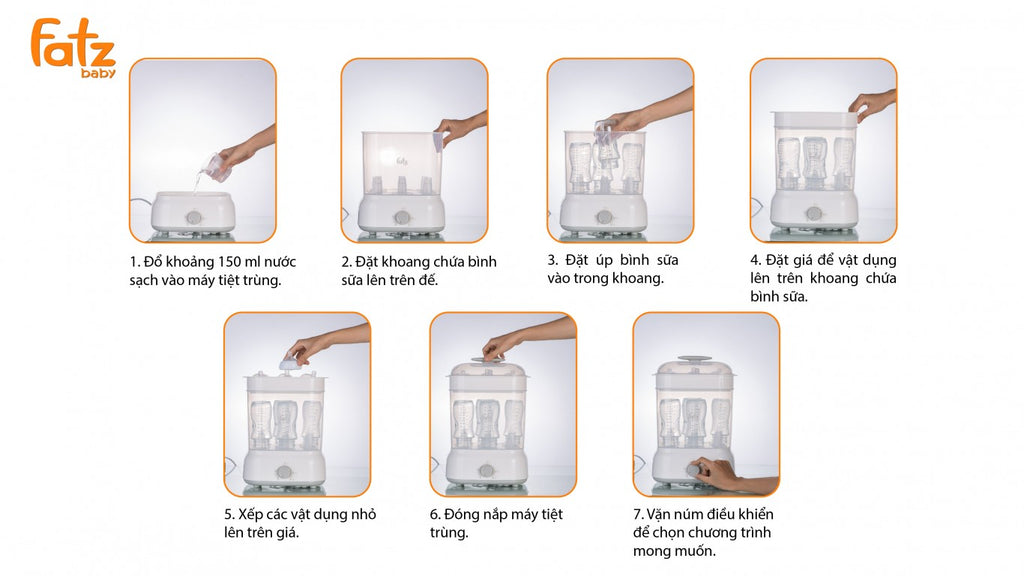 fatz
baby

1. Đổ khoảng 150 ml nước sạch vào máy tiệt trùng.

2. Đặt khoang chứa bình sữa lên trên đế.

3. Đặt úp bình sữa vào trong khoang.

4. Đặt giá để vật dụng lên trên khoang chứa bình sữa.

5. Xếp các vật dụng nhỏ lên trên giá.

6. Đóng nắp máy tiệt trùng.

7. Vặn núm điều khiển để chọn chương trình mong muốn.